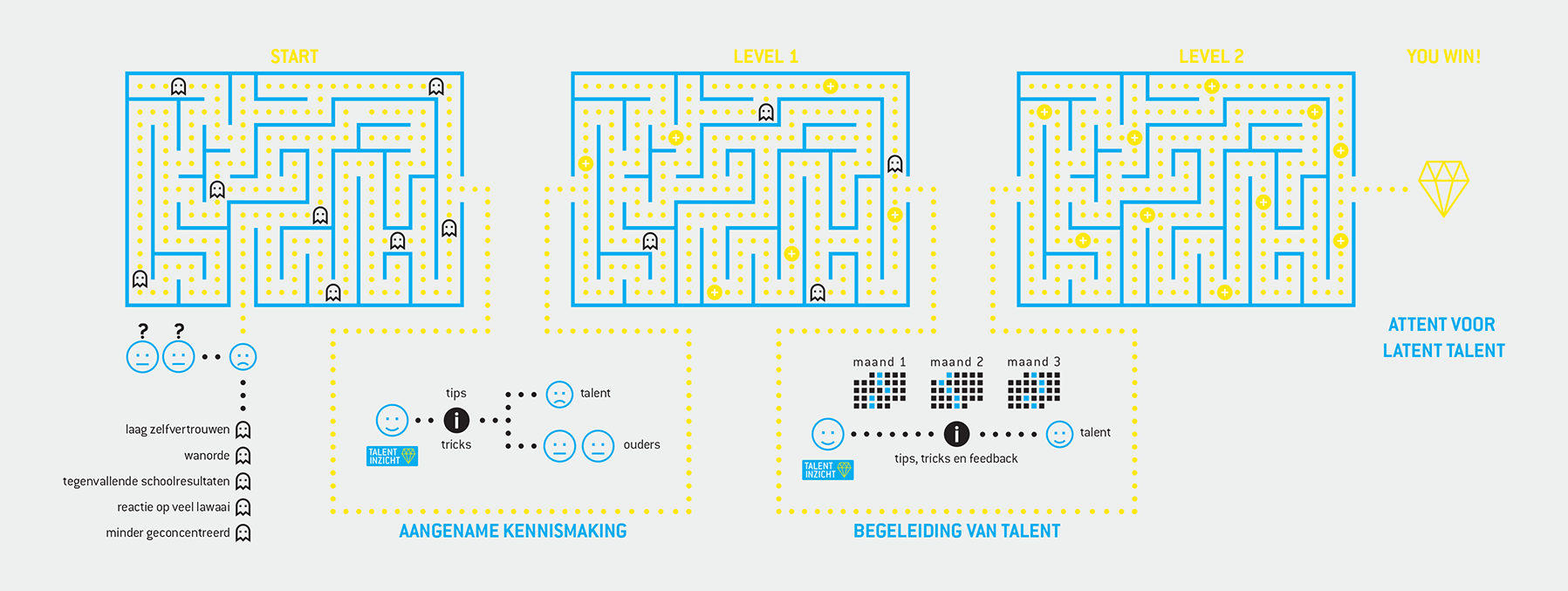 START

LEVEL 1

LEVEL 2

YOU WIN!

? ?

laag zelfvertrouwen
wanorde
tegenvallende schoolresultaten
reactie op veel lawaai
minder geconcentreerd

tips
tricks
talent
ouders
TALENT INZICHT

AANGENAME KENNISMAKING

maand 1 maand 2 maand 3

talent
tips, tricks en feedback
TALENT INZICHT

BEGELEIDING VAN TALENT

ATTENT VOOR LATENT TALENT